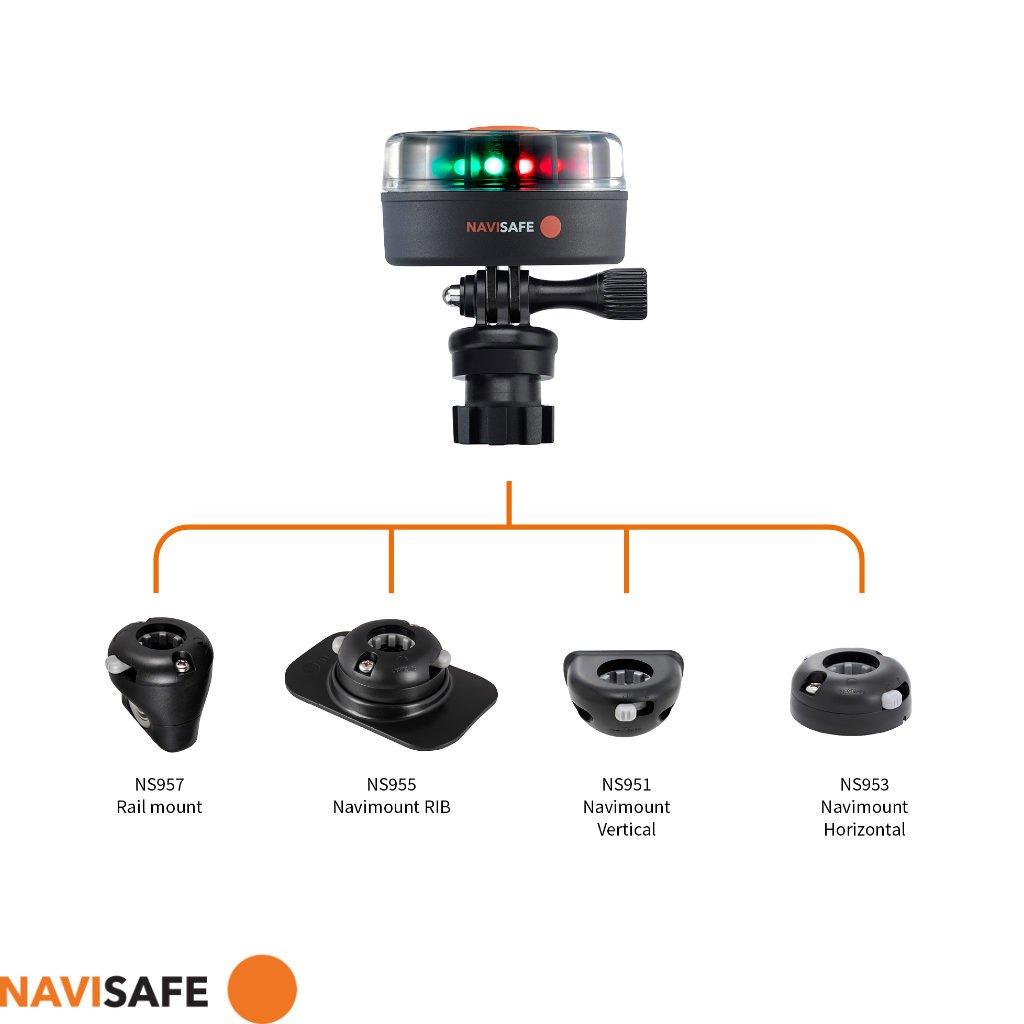 NAVISAFE

NS957
Rail mount

NS955
Navimount RIB

NS951
Navimount
Vertical

NS953
Navimount
Horizontal

NAVISAFE