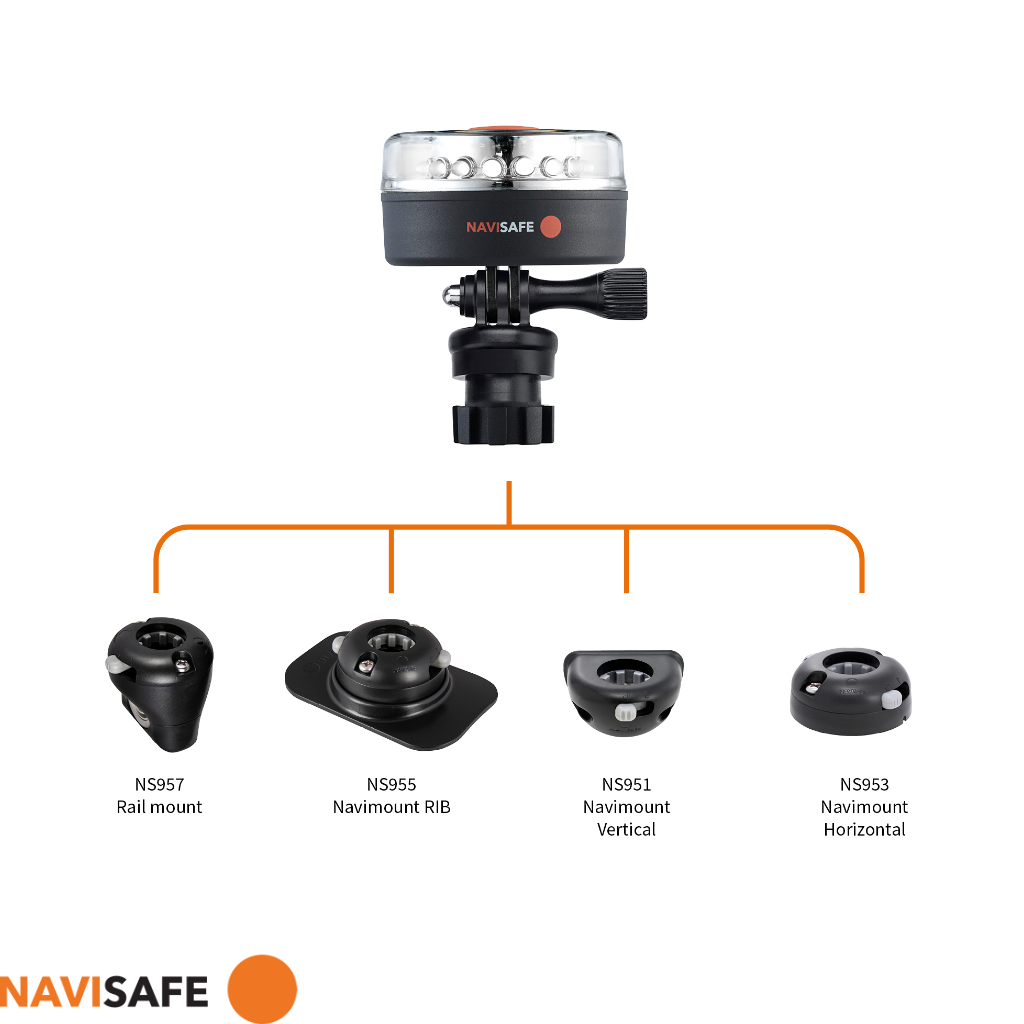 NAVISAFE

NS957
Rail mount

NS955
Navimount RIB

NS951
Navimount
Vertical

NS953
Navimount
Horizontal

NAVISAFE